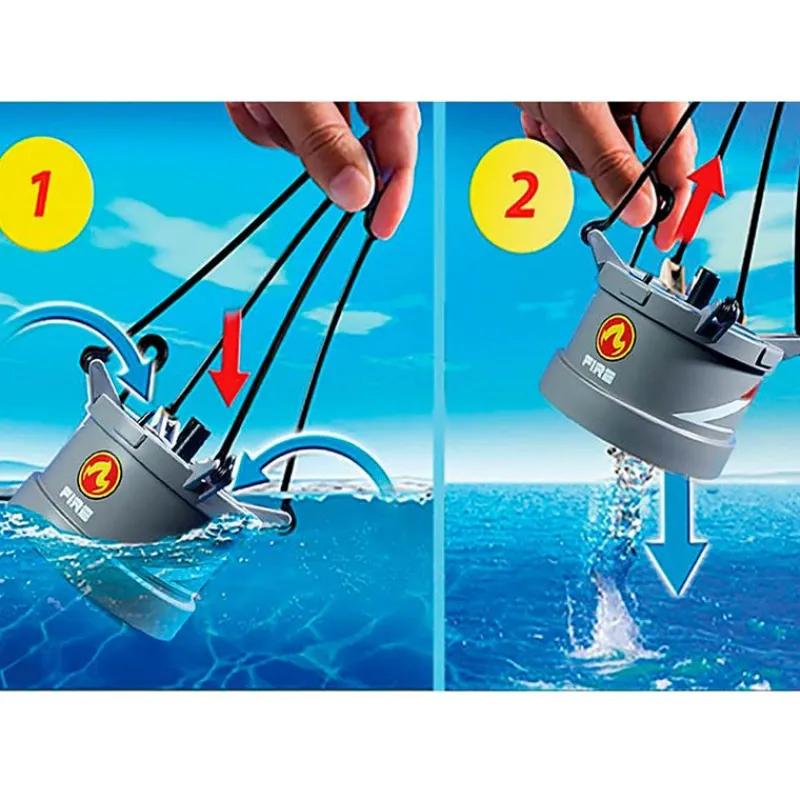 1
FIRE
2
FIRE